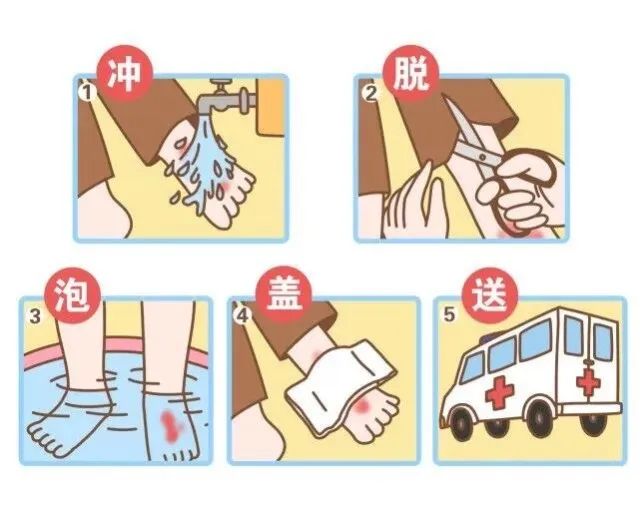 1 冲

2 脱

3 泡

4 盖

5 送